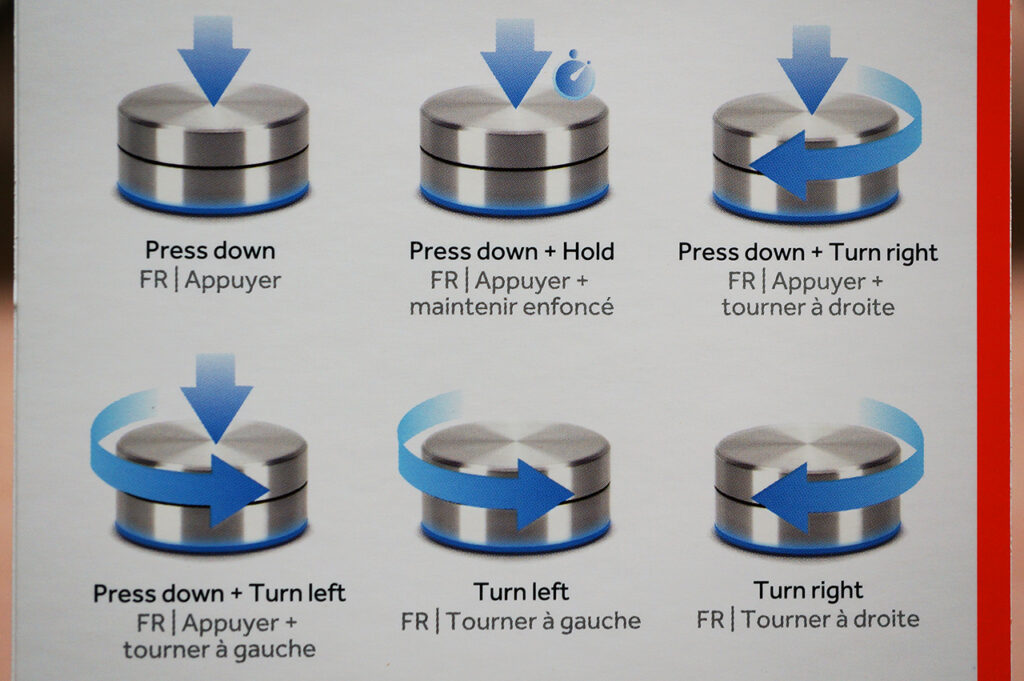 Press down
FR | Appuyer

Press down + Hold
FR | Appuyer + maintenir enfoncé

Press down + Turn right
FR | Appuyer + tourner à droite

Press down + Turn left
FR | Appuyer + tourner à gauche

Turn left
FR | Tourner à gauche

Turn right
FR | Tourner à droite